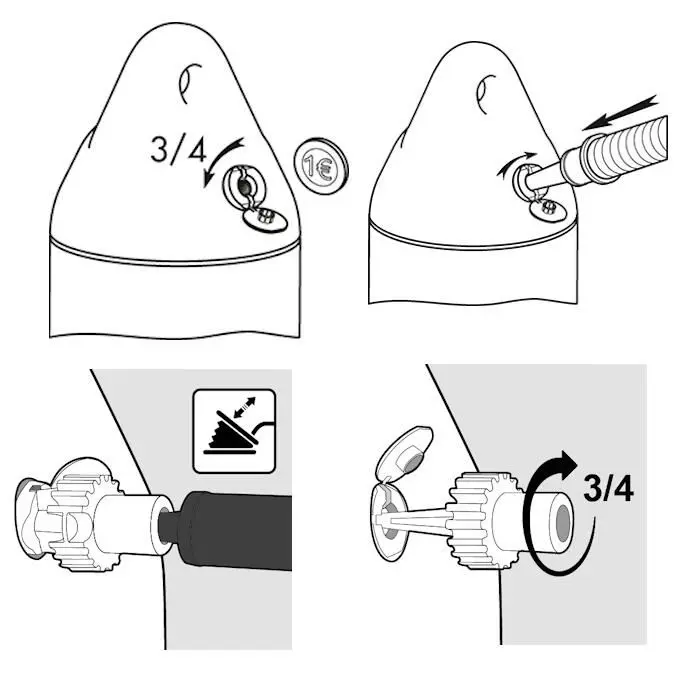 3/4

1€

3/4