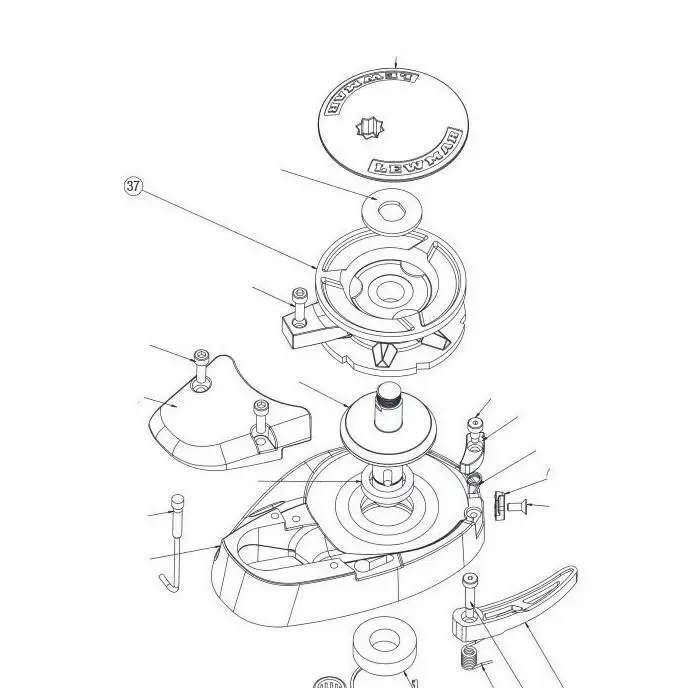 LEWMAR
LEWMAR
37